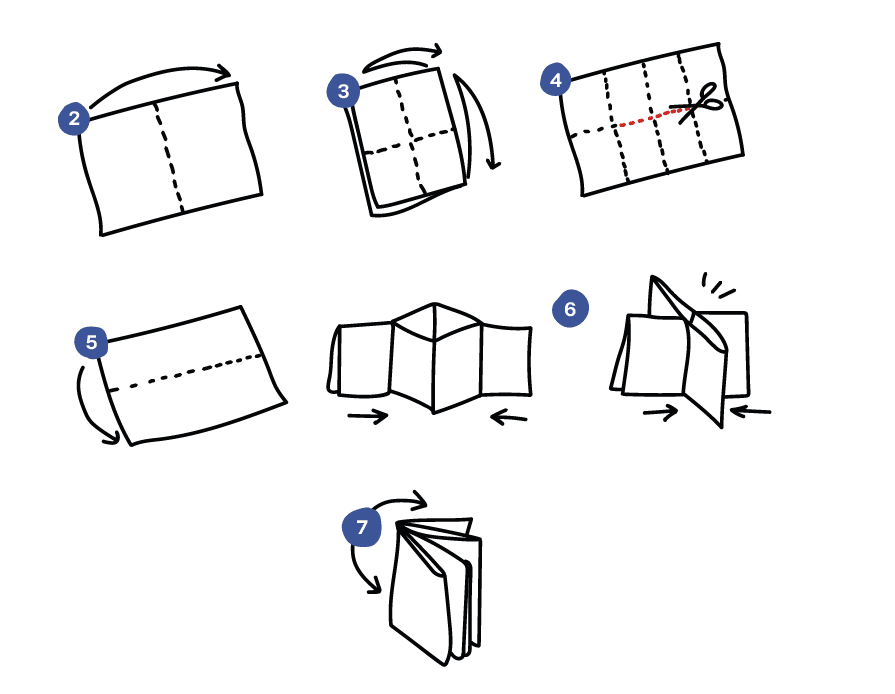 2

3

4

5

6

7